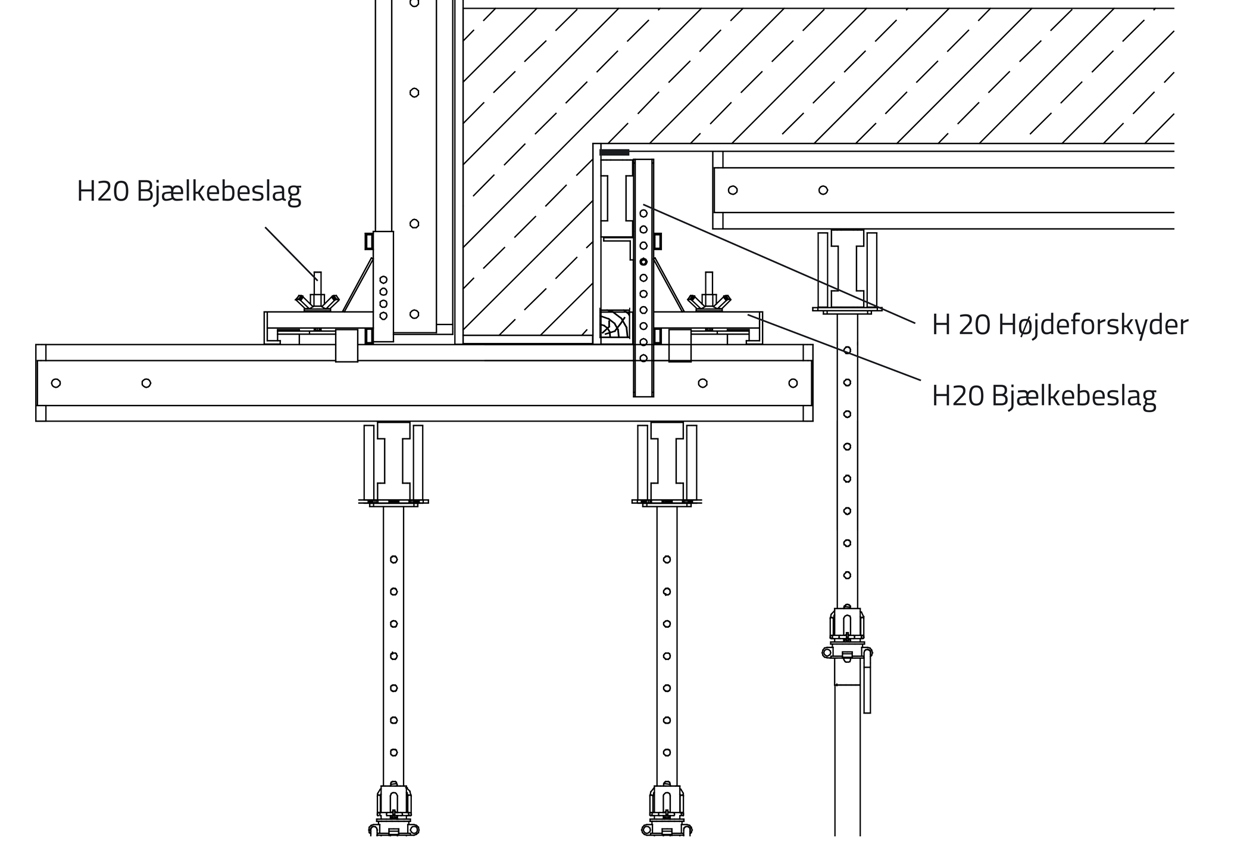 H20 Bjælkebeslag

H 20 Højdeforskyder

H20 Bjælkebeslag