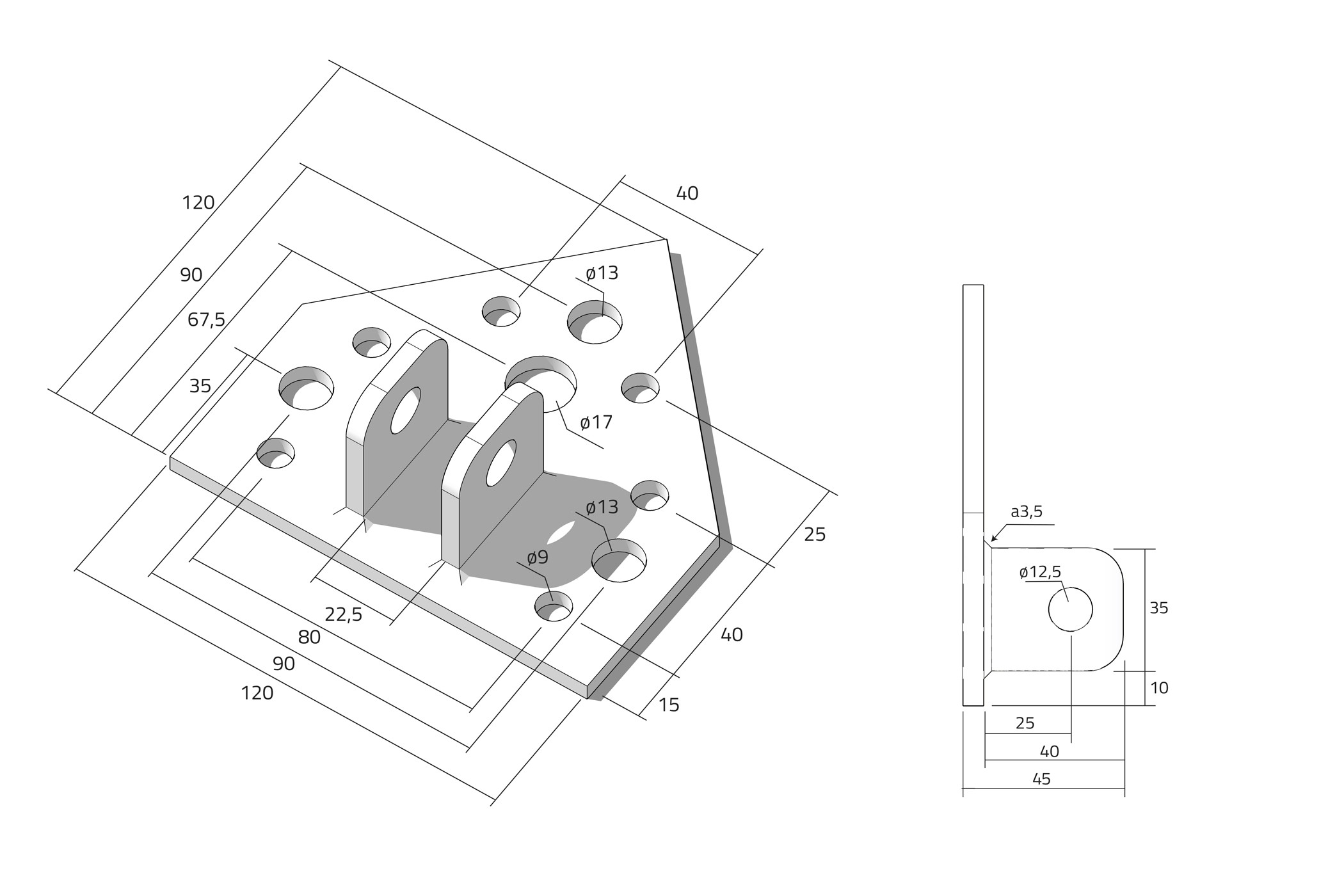 120
90
67,5
35
40
ø13
ø17
ø13
ø9
25
40
15
22,5
80
90
120
a3,5
ø12,5
35
10
25
40
45