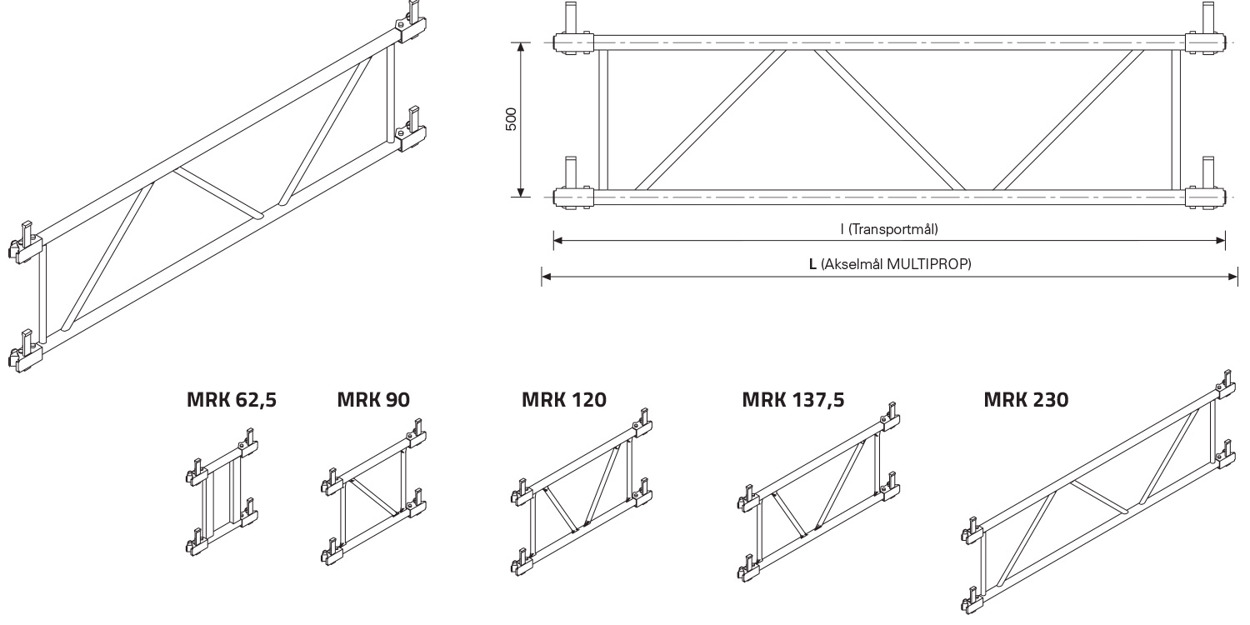 500

l (Transportmål)

L (Akselmål MULTIPROP)

MRK 62,5

MRK 90

MRK 120

MRK 137,5

MRK 230