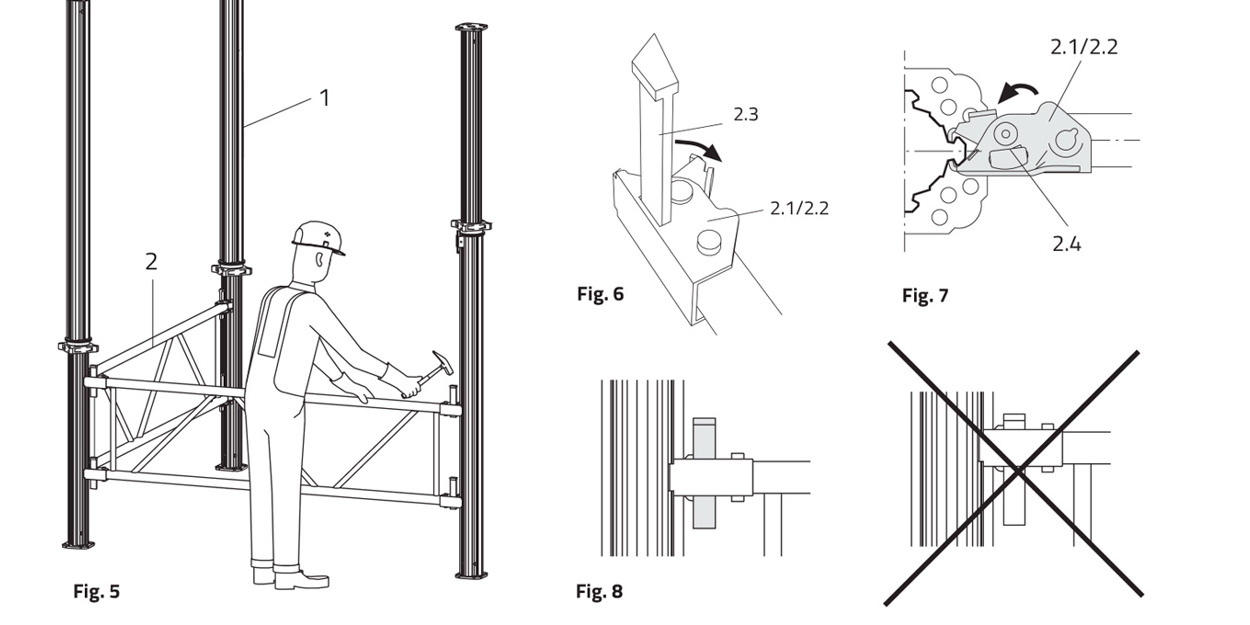 1
2
Fig. 5
2.3
2.1/2.2
Fig. 6
2.1/2.2
2.4
Fig. 7
Fig. 8